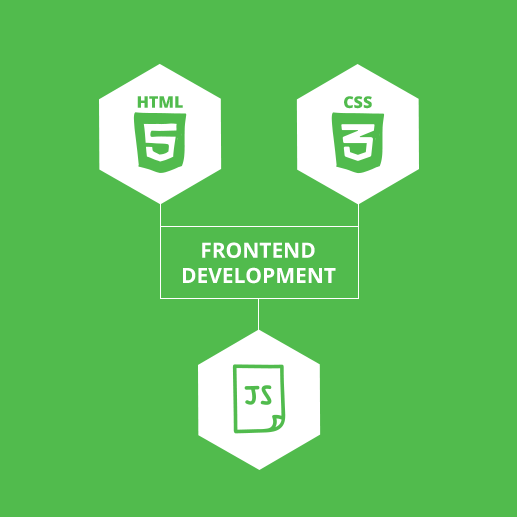 HTML
5

CSS
3

FRONTEND DEVELOPMENT

JS